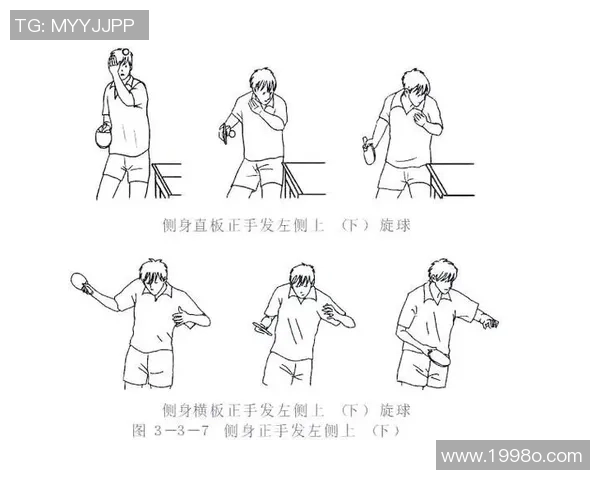 TG: MYYJJPP

侧身直板正手发左侧上（下）旋球

侧身横板正手发左侧上（下）旋球
图 3—3—7 侧身正手发左侧上（下）

www.1998o.com